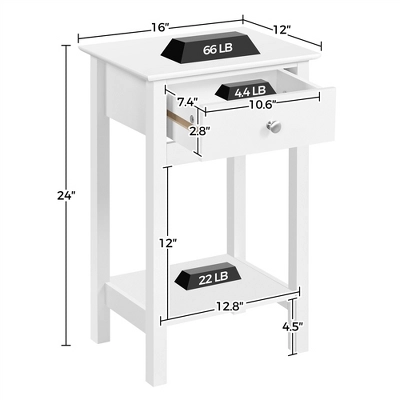 16"
12"
66 LB
4.4 LB
7.4"
10.6"
2.8"
24"
12"
22 LB
12.8"
4.5"