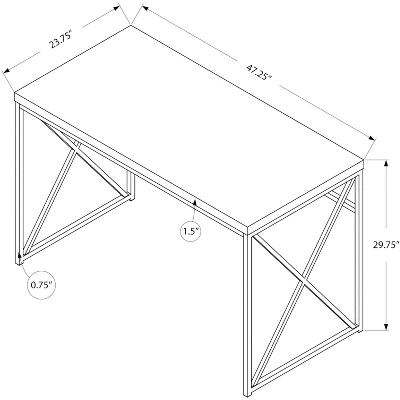 23.75"

47.25"

1.5"

29.75"

0.75"