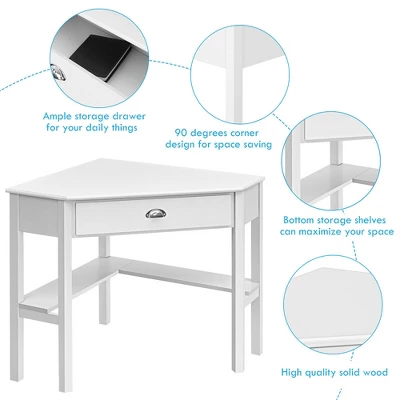 Ample storage drawer for your daily things

90 degrees corner design for space saving

Bottom storage shelves can maximize your space

High quality solid wood